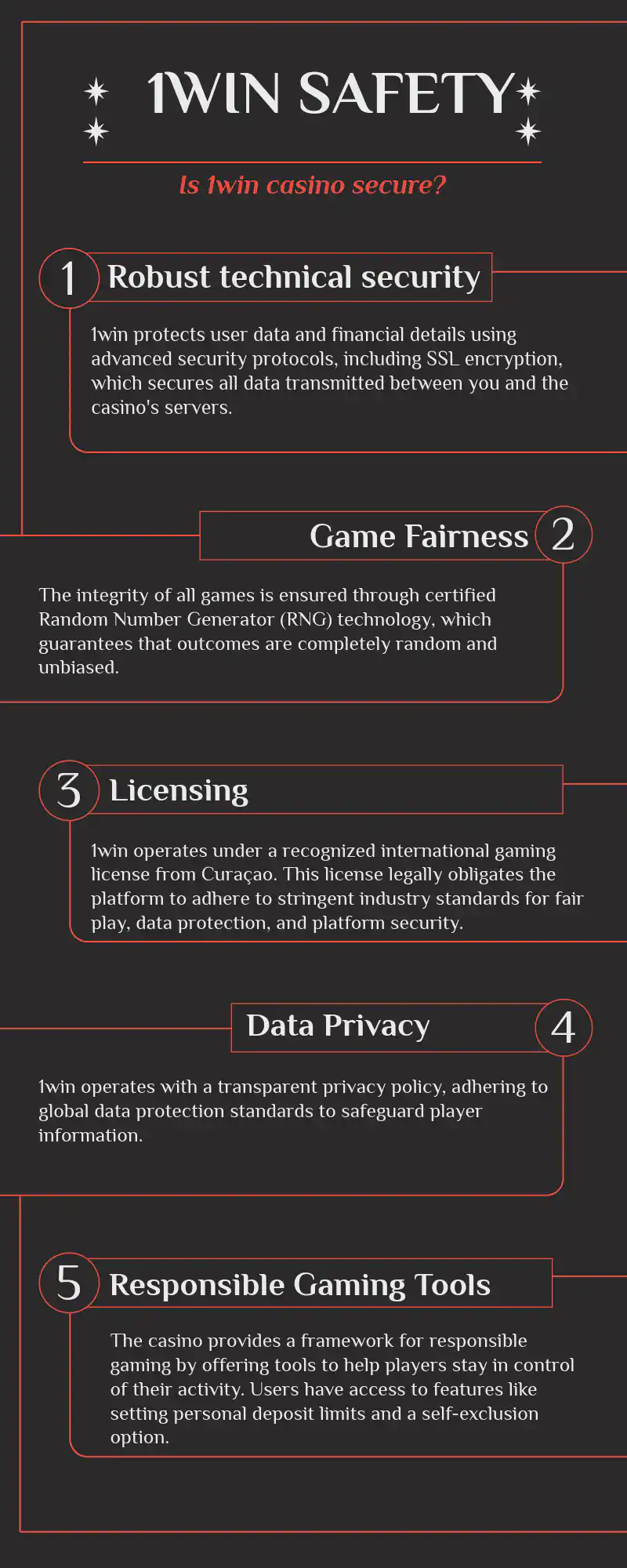 1WIN SAFETY

Is 1win casino secure?

1 Robust technical security

1win protects user data and financial details using advanced security protocols, including SSL encryption, which secures all data transmitted between you and the casino's servers.

Game Fairness 2

The integrity of all games is ensured through certified Random Number Generator (RNG) technology, which guarantees that outcomes are completely random and unbiased.

3 Licensing

1win operates under a recognized international gaming license from Curaçao. This license legally obligates the platform to adhere to stringent industry standards for fair play, data protection, and platform security.

Data Privacy 4

1win operates with a transparent privacy policy, adhering to global data protection standards to safeguard player information.

5 Responsible Gaming Tools

The casino provides a framework for responsible gaming by offering tools to help players stay in control of their activity. Users have access to features like setting personal deposit limits and a self-exclusion option.